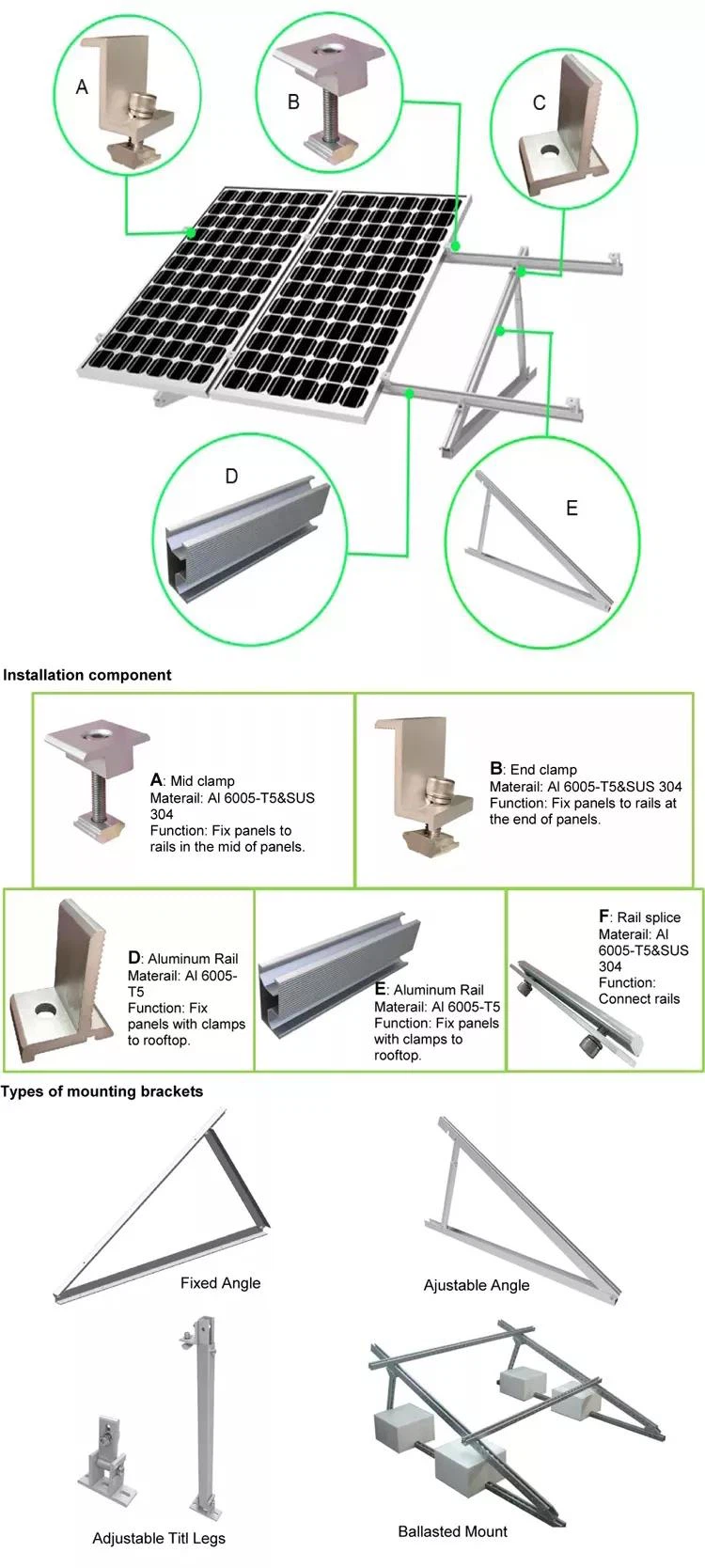 A

B

C

D

E

Installation component

A: Mid clamp
Materail: Al 6005-T5&SUS 304
Function: Fix panels to rails in the mid of panels.

B: End clamp
Materail: Al 6005-T5&SUS 304
Function: Fix panels to rails at the end of panels.

D: Aluminum Rail
Materail: Al 6005-T5
Function: Fix panels with clamps to rooftop.

E: Aluminum Rail
Materail: Al 6005-T5
Function: Fix panels with clamps to rooftop.

F: Rail splice
Materail: Al 6005-T5&SUS 304
Function: Connect rails

Types of mounting brackets

Fixed Angle

Ajustable Angle

Adjustable Titl Legs

Ballasted Mount